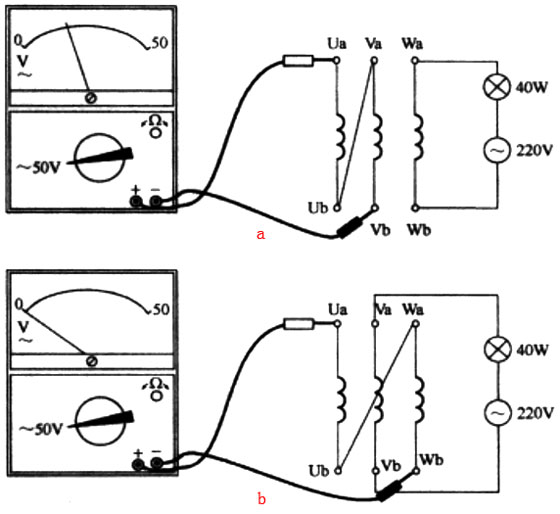 0
50
V
~
Ω
~50V
+ −
Ua
Va
Wa
40W
220V
Ub
Vb
Wb
a

0
50
V
~
Ω
~50V
+ −
Ua
Va
Wa
40W
220V
Ub
Vb
Wb
b